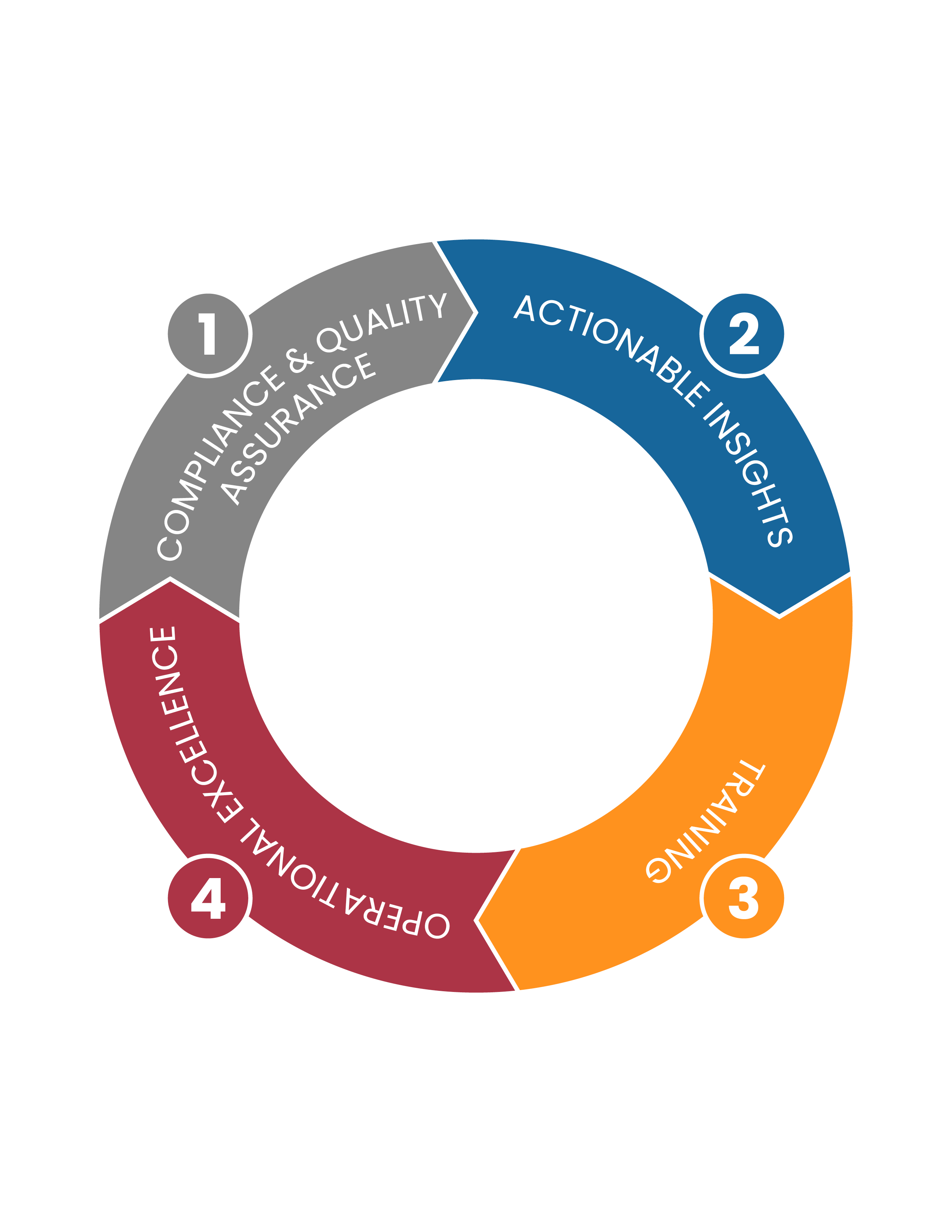 1
COMPLIANCE & QUALITY ASSURANCE

2
ACTIONABLE INSIGHTS

3
TRAINING

4
OPERATIONAL EXCELLENCE